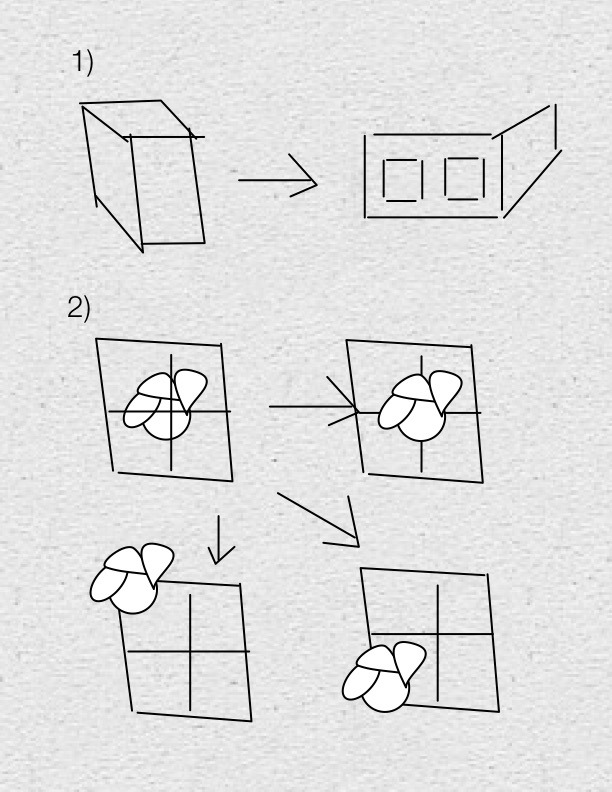 1)

2)